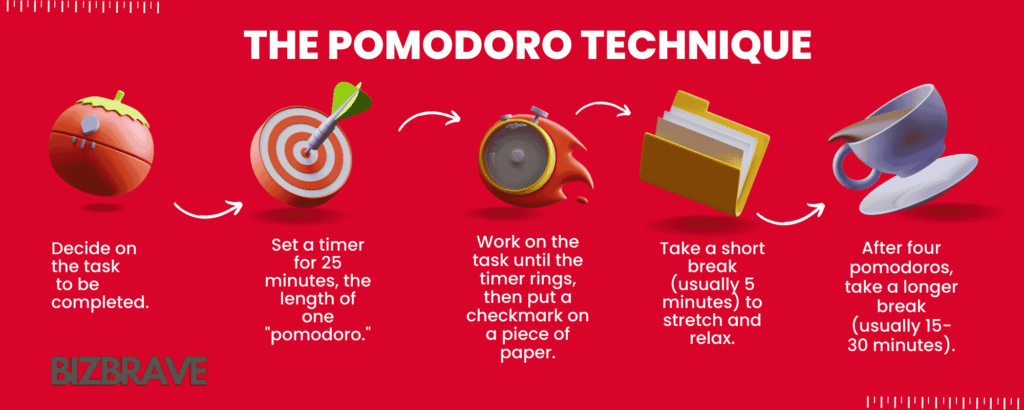 THE POMODORO TECHNIQUE

Decide on the task to be completed.

Set a timer for 25 minutes, the length of one "pomodoro."

Work on the task until the timer rings, then put a checkmark on a piece of paper.

Take a short break (usually 5 minutes) to stretch and relax.

After four pomodoros, take a longer break (usually 15-30 minutes).

BIZBRAVE